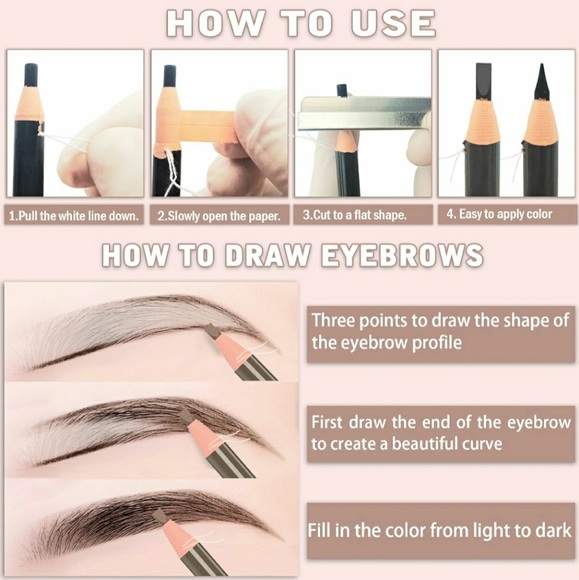 HOW TO USE

1.Pull the white line down.

2.Slowly open the paper.

3.Cut to a flat shape.

4. Easy to apply color

HOW TO DRAW EYEBROWS

Three points to draw the shape of the eyebrow profile

First draw the end of the eyebrow to create a beautiful curve

Fill in the color from light to dark